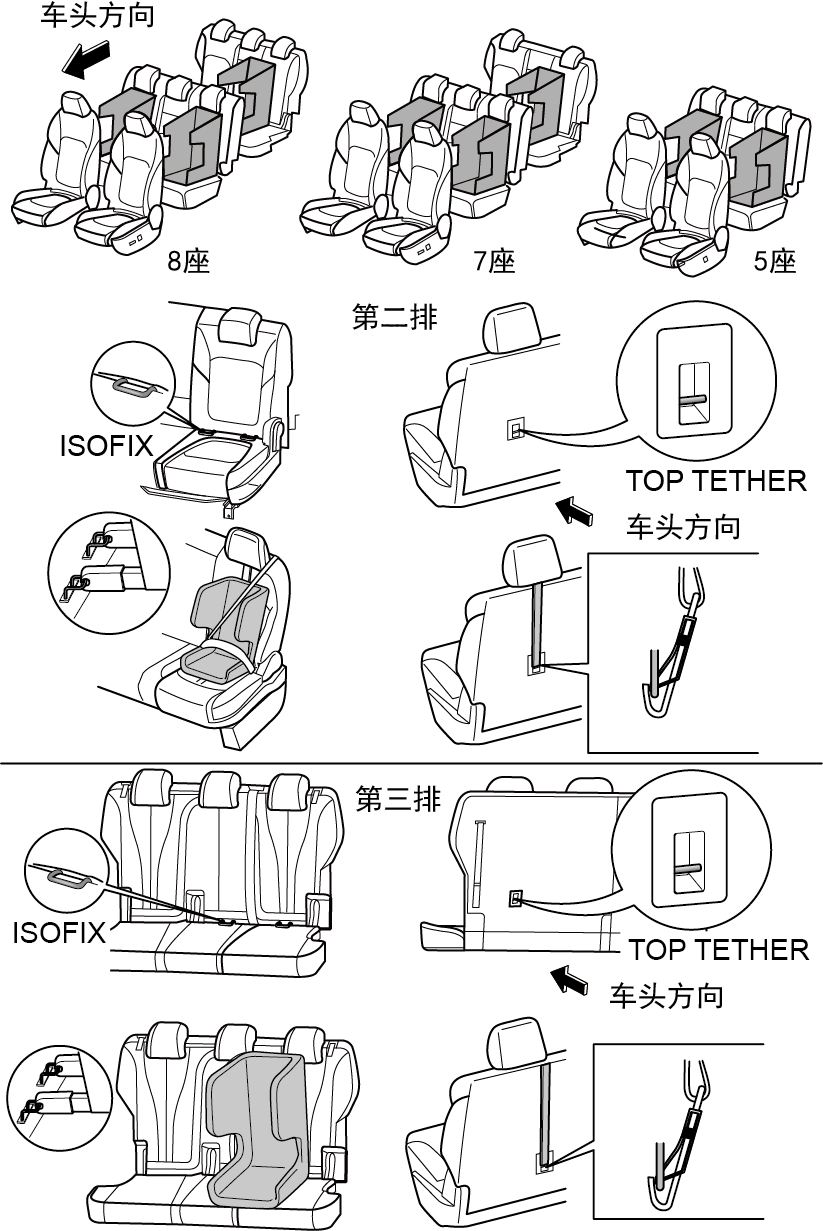 车头方向

8座

7座

5座

第二排

ISOFIX

TOP TETHER

车头方向

第三排

ISOFIX

TOP TETHER

车头方向